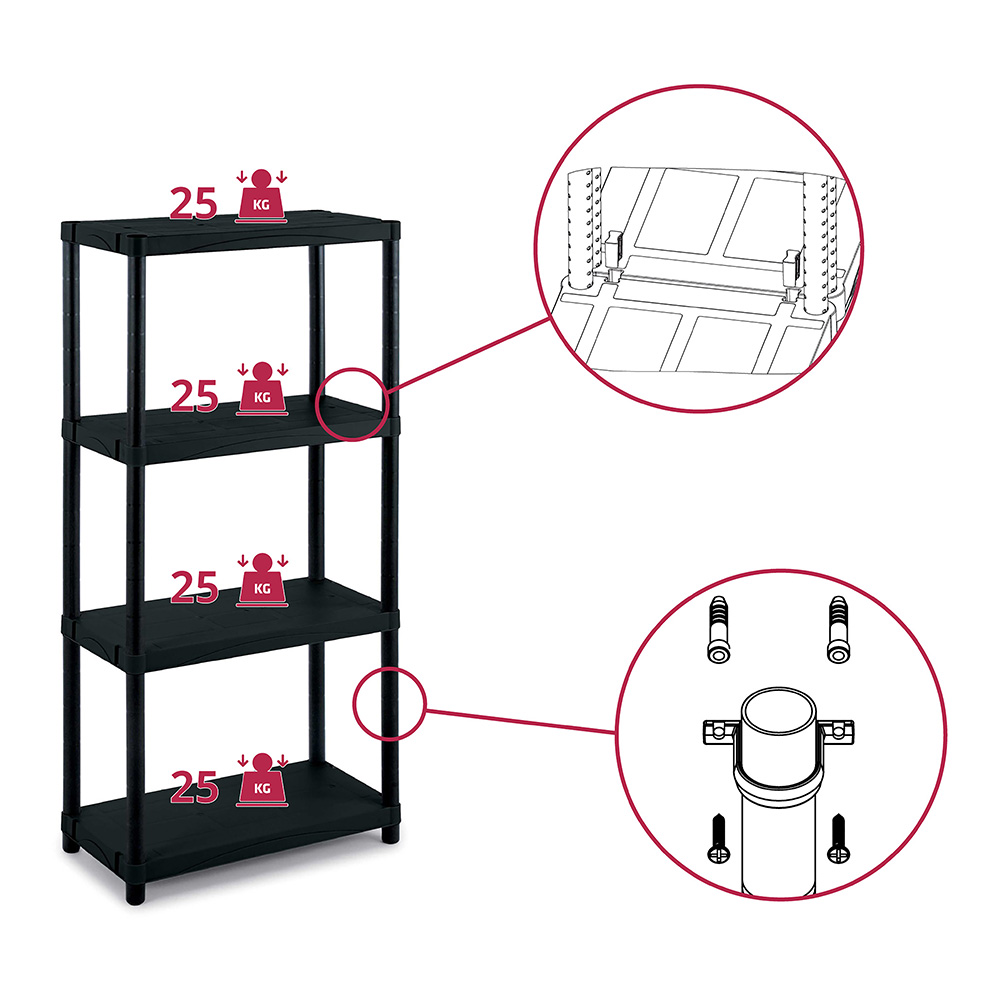 25 KG

25 KG

25 KG

25 KG